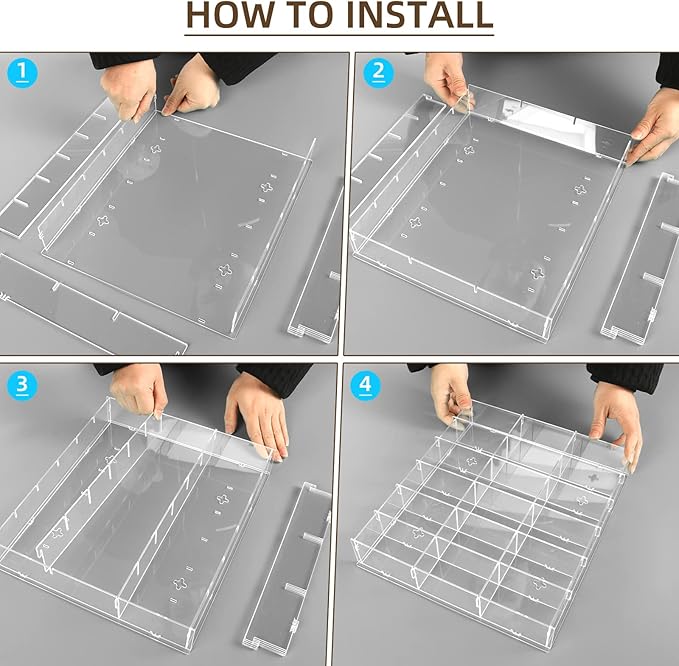 HOW TO INSTALL

1

2

3

4