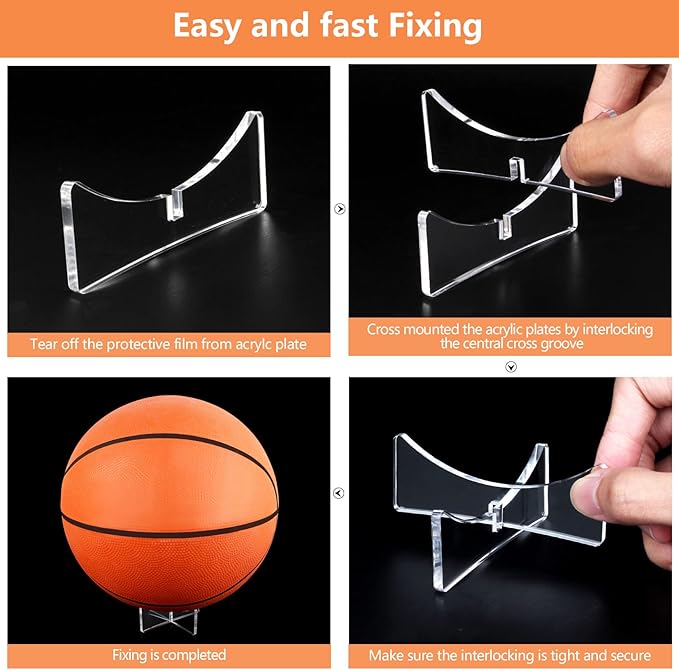 Easy and fast Fixing

Tear off the protective film from acrylc plate

Cross mounted the acrylic plates by interlocking the central cross groove

Fixing is completed

Make sure the interlocking is tight and secure