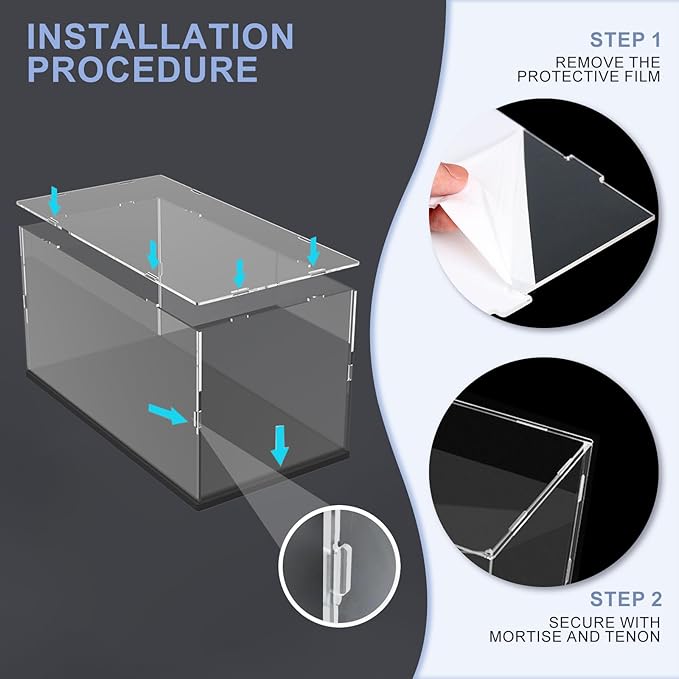 INSTALLATION PROCEDURE

STEP 1
REMOVE THE PROTECTIVE FILM

STEP 2
SECURE WITH MORTISE AND TENON