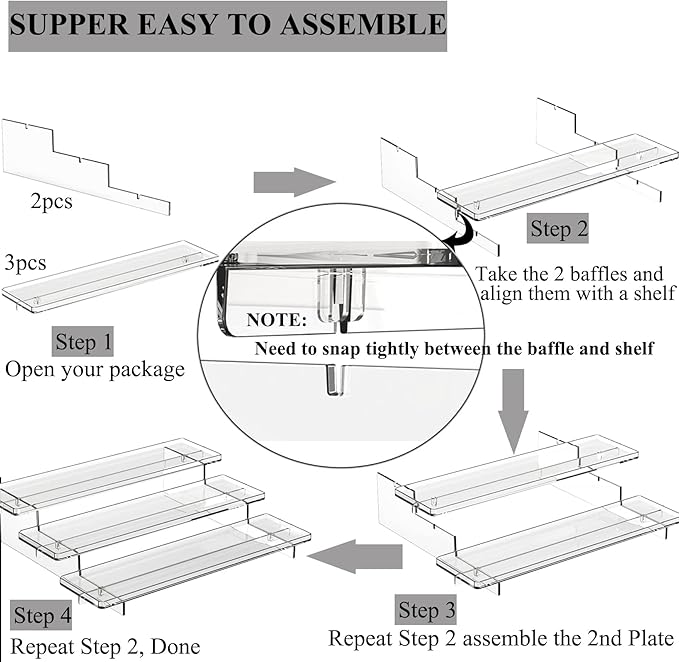 SUPPER EASY TO ASSEMBLE

2pcs

3pcs

Step 1
Open your package

Step 2
Take the 2 baffles and align them with a shelf

NOTE:
Need to snap tightly between the baffle and shelf

Step 3
Repeat Step 2 assemble the 2nd Plate

Step 4
Repeat Step 2, Done