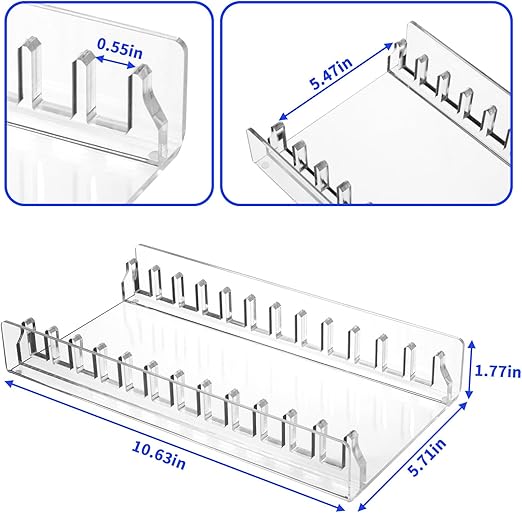 0.55in

5.47in

1.77in

10.63in

5.71in