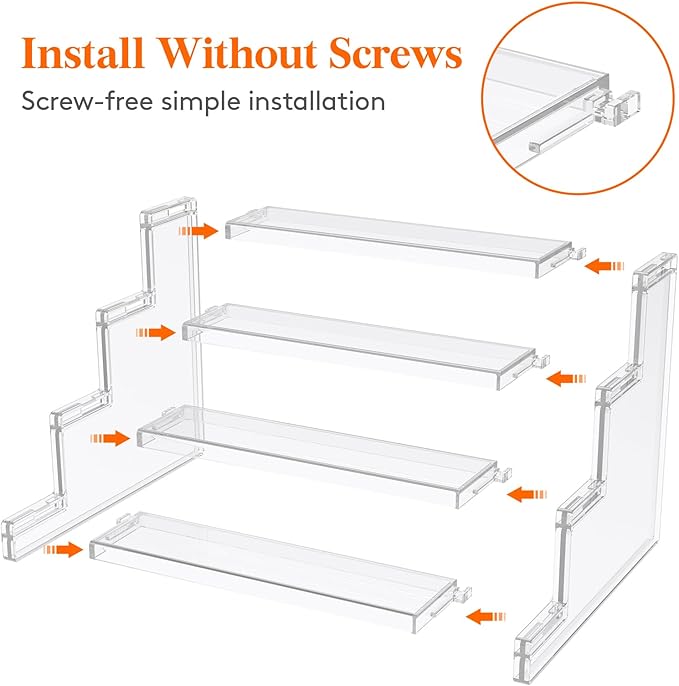 Install Without Screws

Screw-free simple installation