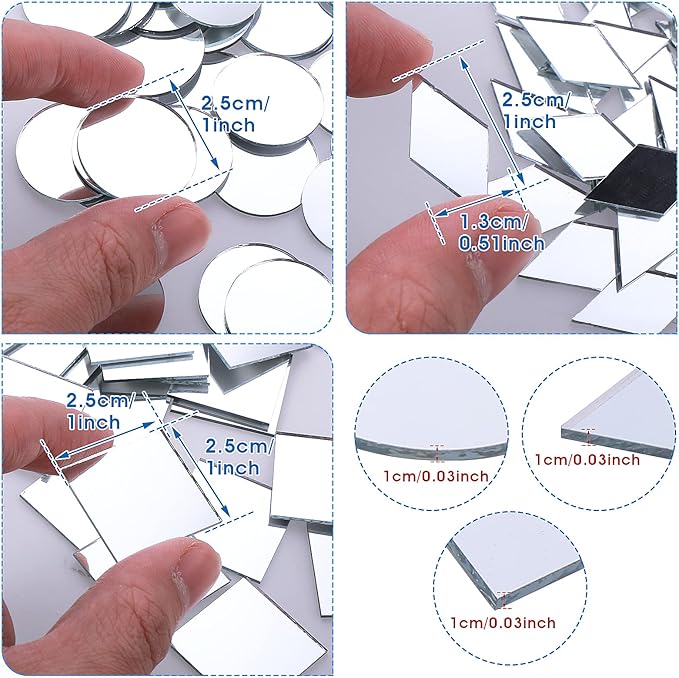 2.5cm/
1inch

2.5cm/
1inch

1.3cm/
0.51inch

2.5cm/
1inch

2.5cm/
1inch

1cm/0.03inch

1cm/0.03inch

1cm/0.03inch